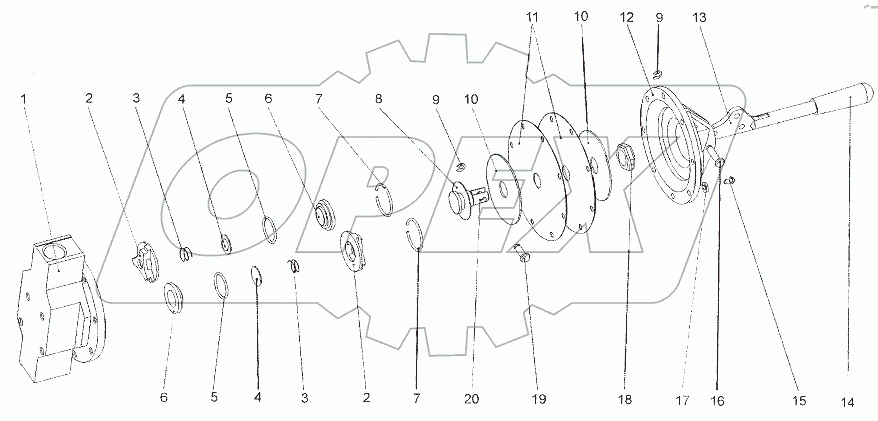 1 2 3 4 5 6 7 8 9 10 11 10 12 9 13 14

6 5 4 3 2 7 20 19 18 17 16 15

OPEX