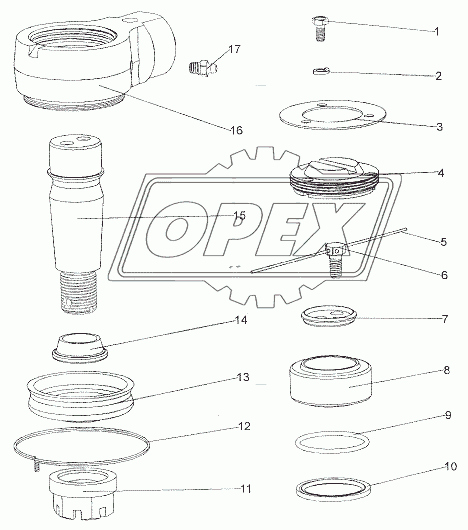 1
17
2
3
16
4
15
OPEX
5
6
7
14
8
13
9
12
10
11