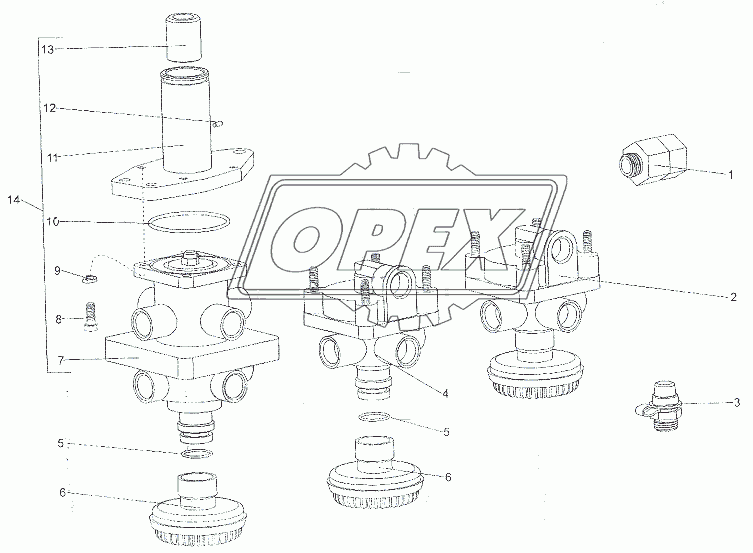 13
12
11
14
10
9
8
7
5
6
OPEX
1
2
4
3
5
6