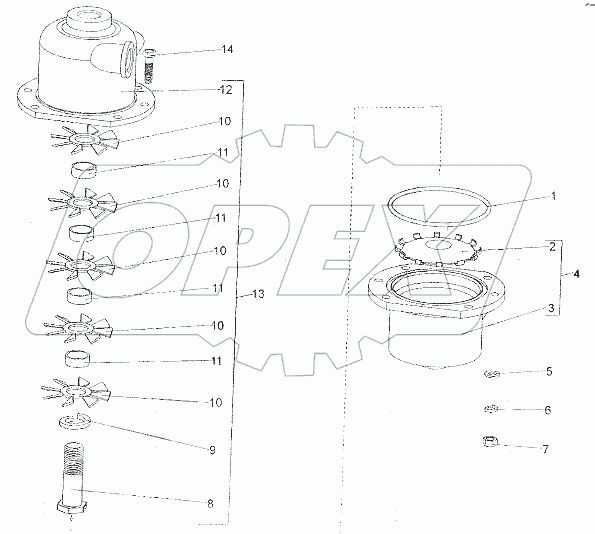 14
12
10
11
10
11
10
11
13
10
11
10
9
8
OPEX
1
2
4
3
5
6
7