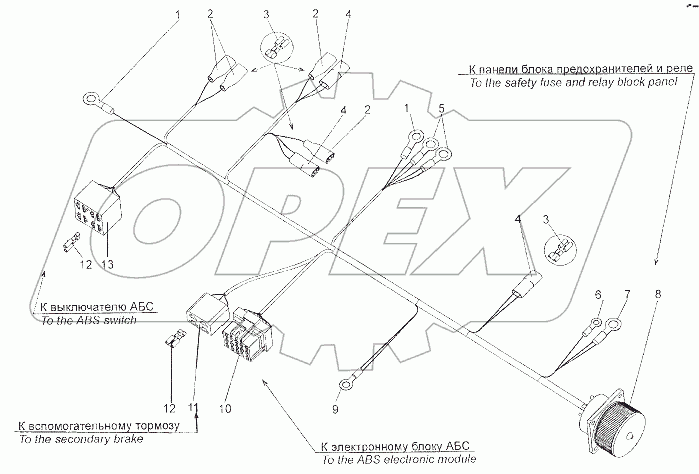 1
2
3
2
4
К панели блока предохранителей и реле
To the safety fuse and relay block panel
4
2
1
5
OPEX
4
3
12
13
К выключателю АБС
To the ABS switch
6
7
8
12
11
10
9
К вспомогательному тормозу
To the secondary brake
К электронному блоку АБС
To the ABS electronic module