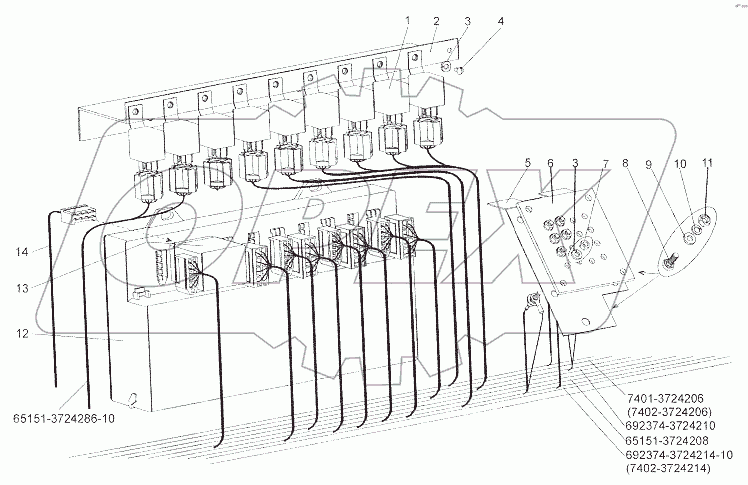 1
2
3
4
5
6
3
7
8
9
10
11
14
13
12
65151-3724286-10
7401-3724206
(7402-3724206)
692374-3724210
65151-3724208
692374-3724214-10
(7402-3724214)