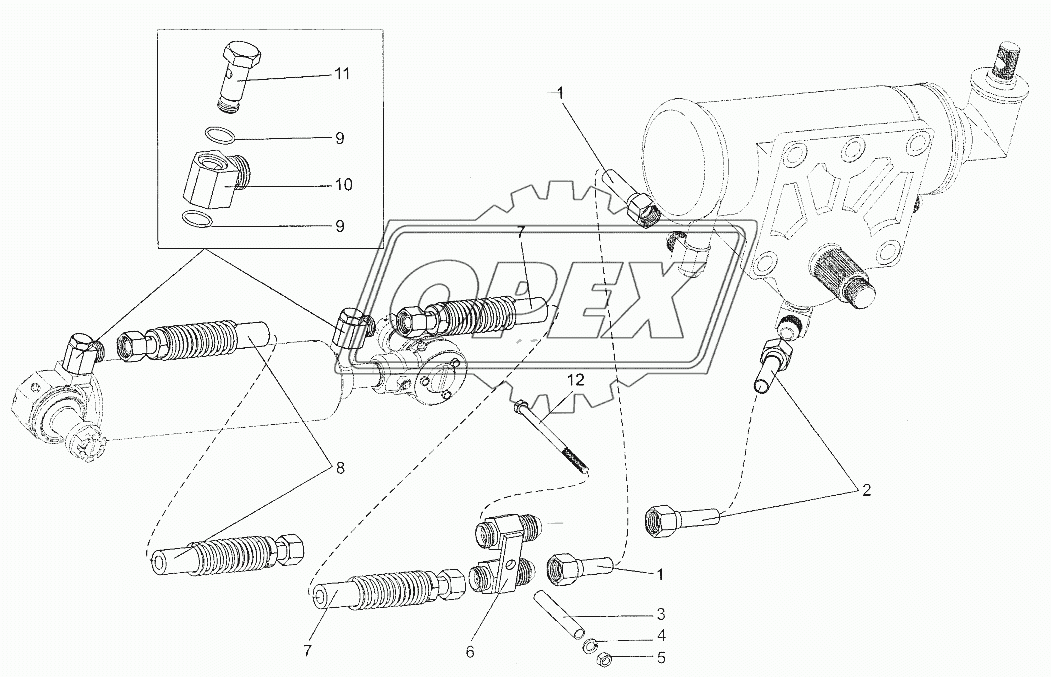 11
9
10
9
1
7
OPEX
12
8
2
1
3
4
5
7
6