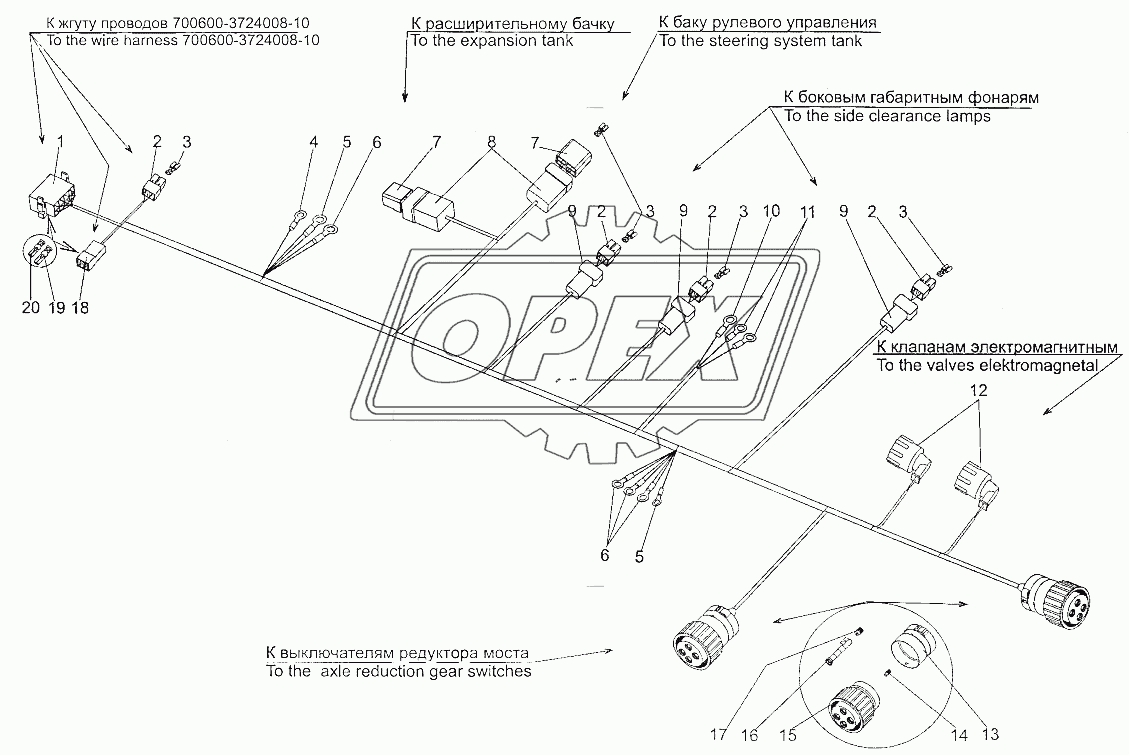 К жгуту проводов 700600-3724008-10
To the wire harness 700600-3724008-10

К расширительному бачку
To the expansion tank

К баку рулевого управления
To the steering system tank

К боковым габаритным фонарям
To the side clearance lamps

1
2
3
4
5
6
7
8
7
9
2
3
9
2
3
10
11
9
2
3
20
19
18

OPEX

К клапанам электромагнитным
To the valves elektromagnetal

12

6
5

К выключателям редуктора моста
To the axle reduction gear switches

17
16
15
14
13