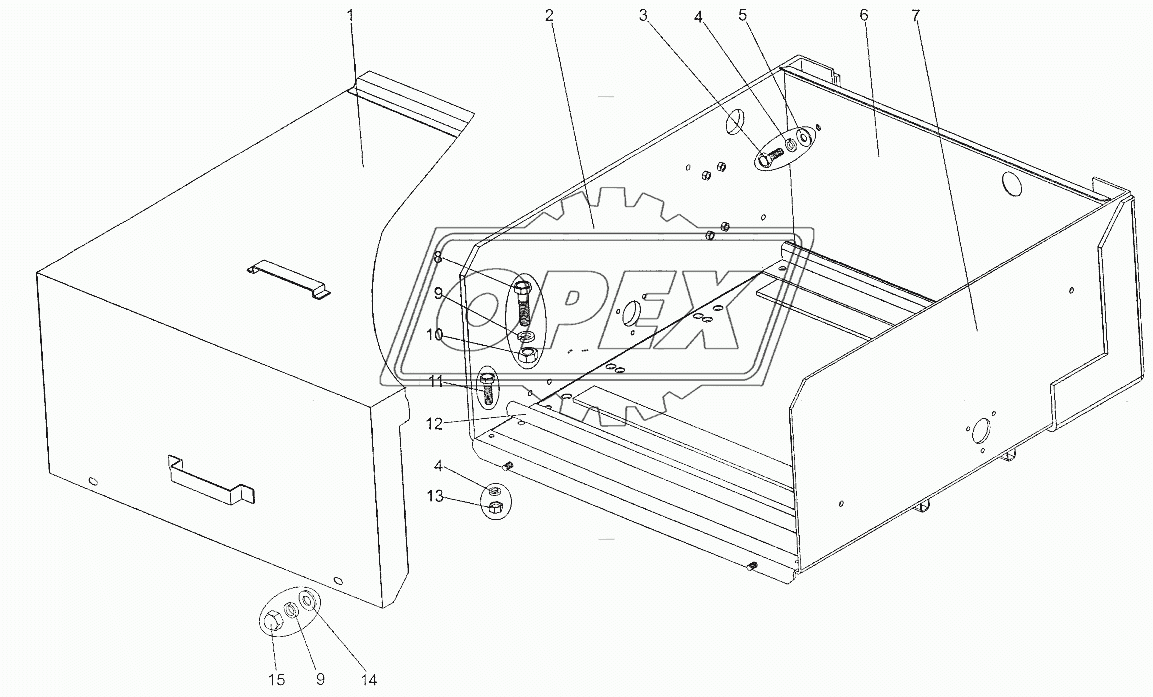 1
2
3
4
5
6
7
8
9
10
11
12
4
13
15
9
14
OPEX