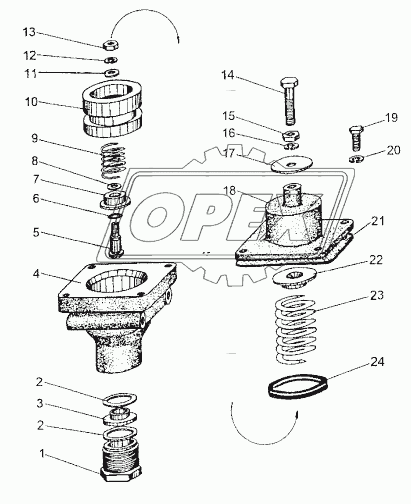 13
12
11
10
9
8
7
6
5
4
2
3
2
1
14
15
16
17
18
19
20
21
22
23
24
OPEX