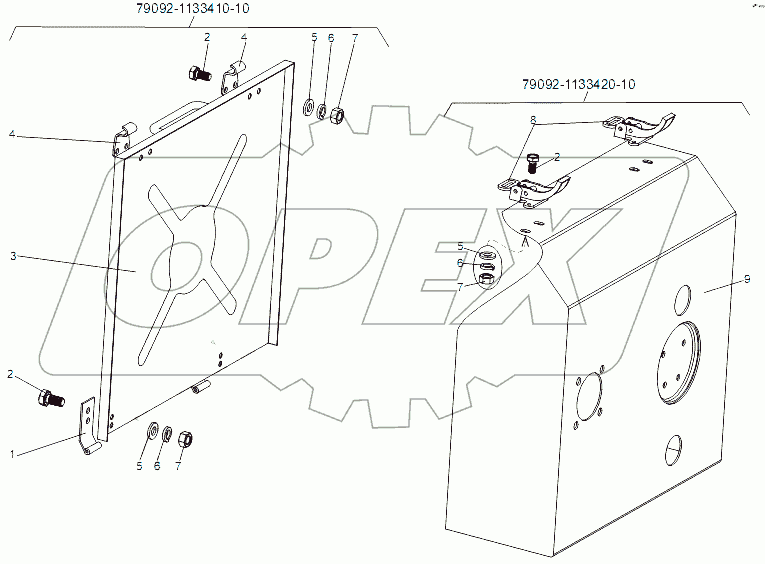 79092-1133410-10

2
4
5
6
7
4
3
2
1
5
6
7

79092-1133420-10

8
2
5
6
7
9

OPEX