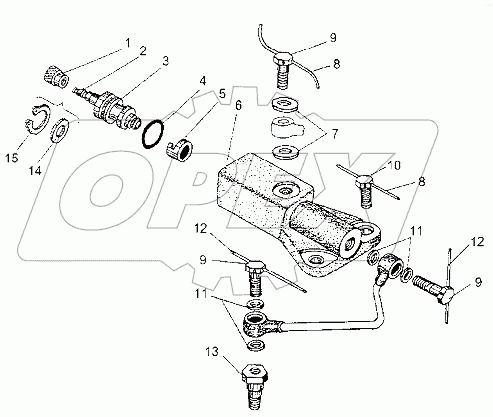 1
2
3
4
5
6
9
8
7
10
8
15
14
12
9
11
11
12
9
13
OPEX