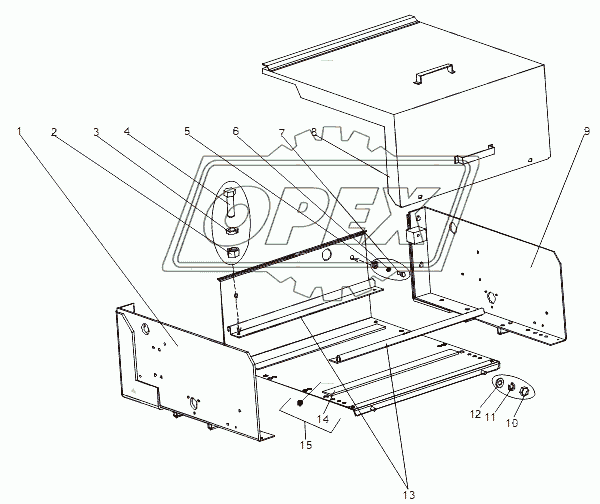 1
2
3
4
5
6
7
8
9
OPEX
12
11
10
14
15
13