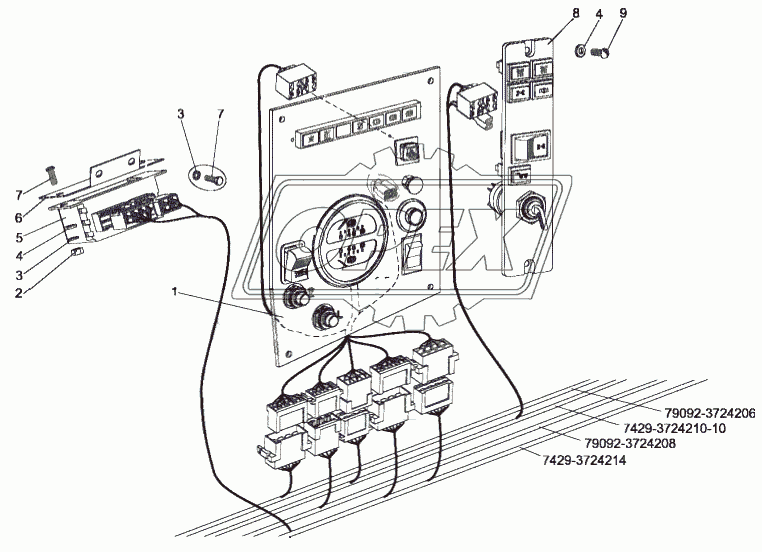 8
4
9
3
7
7
6
5
4
3
2
1
79092-3724206
7429-3724210-10
79092-3724208
7429-3724214