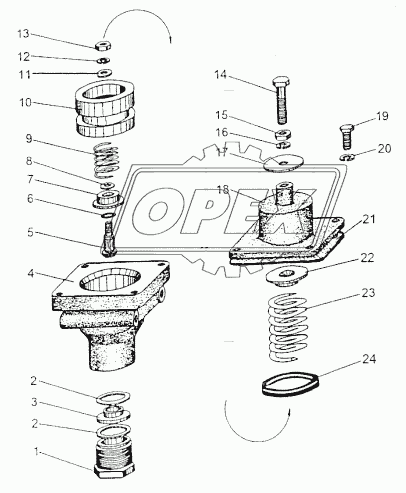 13
12
11
10
9
8
7
6
5
4
2
3
2
1
14
15
16
17
18
19
20
21
22
23
24
OPEX