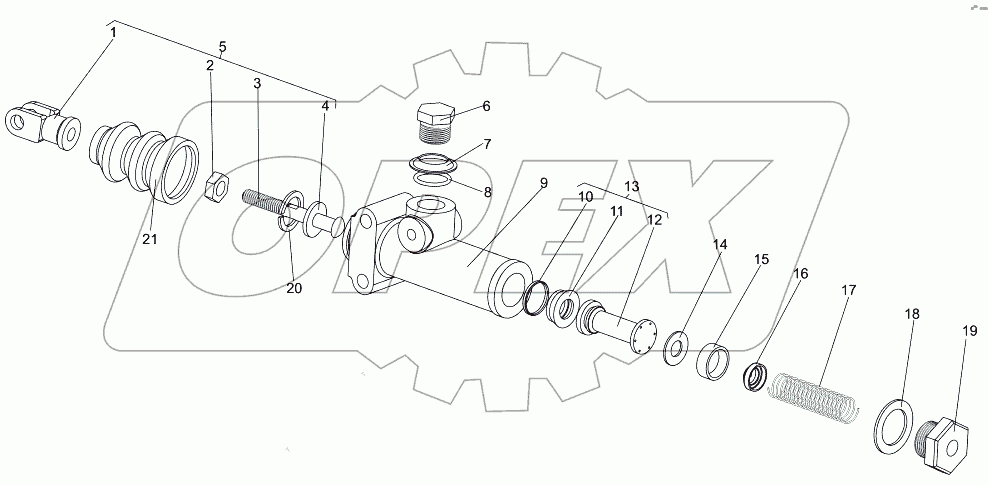 1
5
2
3
4
6
7
8
9
13
10
11
12
14
15
16
17
18
19
20
21
OPEX