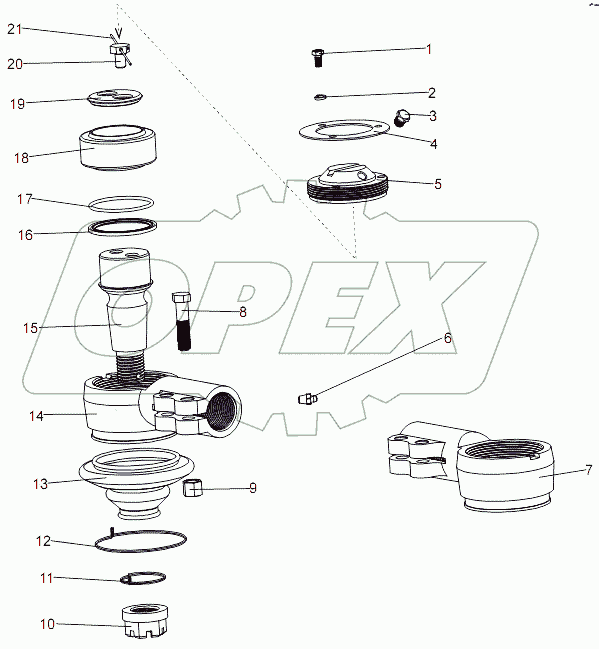 21
20
19
18
17
16
15
14
13
12
11
10
1
2
3
4
5
8
6
9
7
OPEX