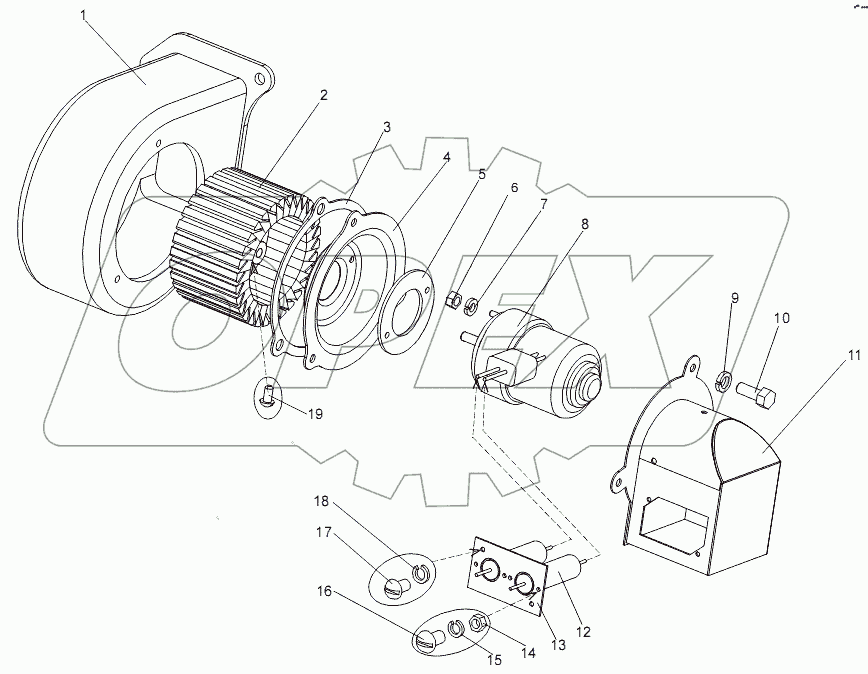 1
2
3
4
5
6
7
8
9
10
11
19
18
17
16
15
14
13
12
OPEX