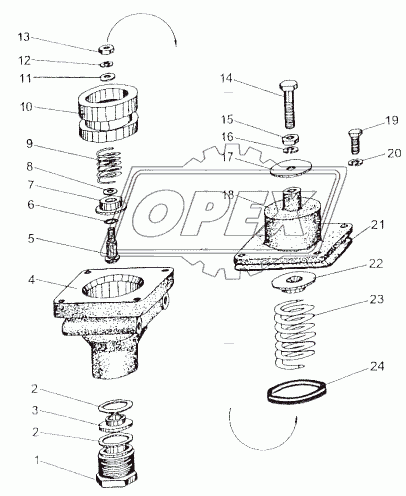 13
12
11
10
9
8
7
6
5
4
2
3
2
1
14
15
16
17
18
19
20
21
22
23
24
OPEX