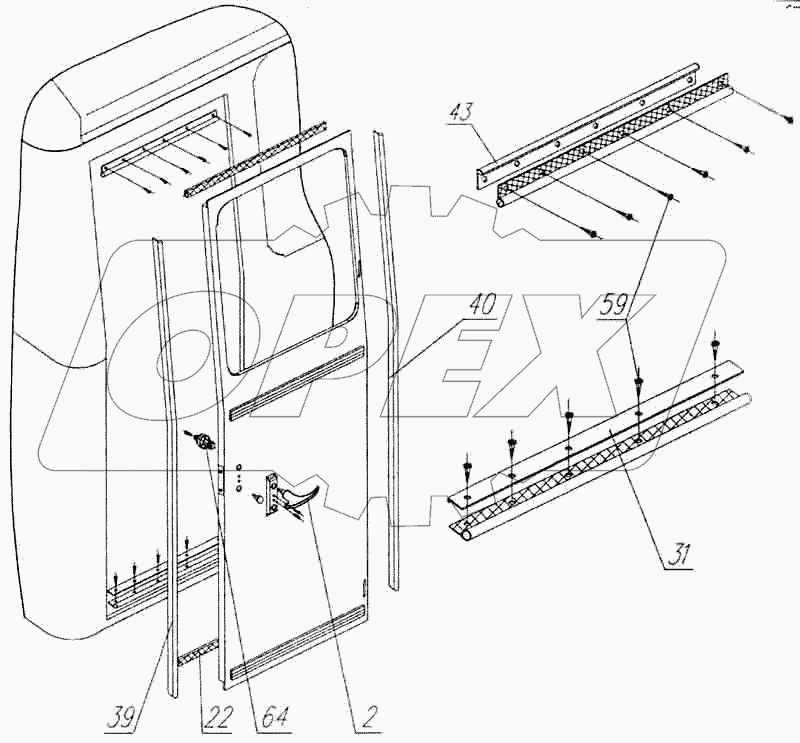 43
40
59
31
39
22
64
2
OPEX