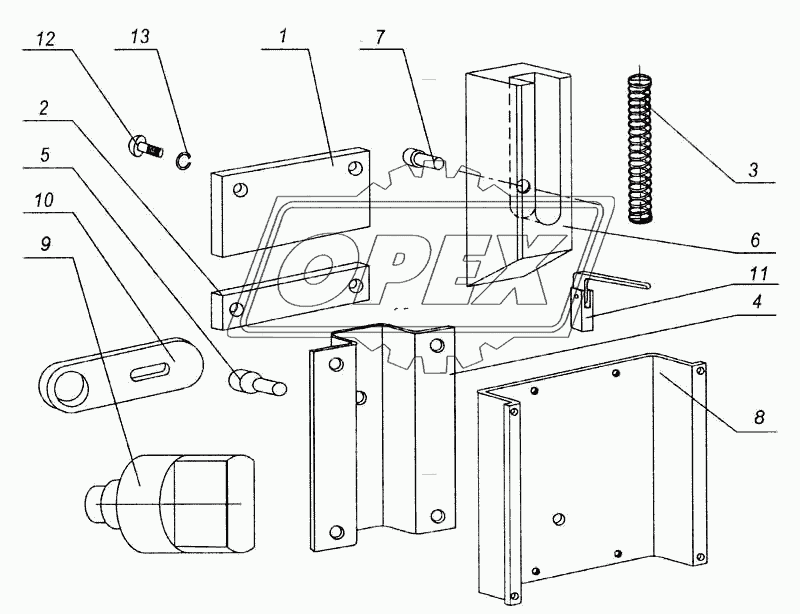 12
13
1
7
2
5
10
9
3
6
11
4
8
OPEX