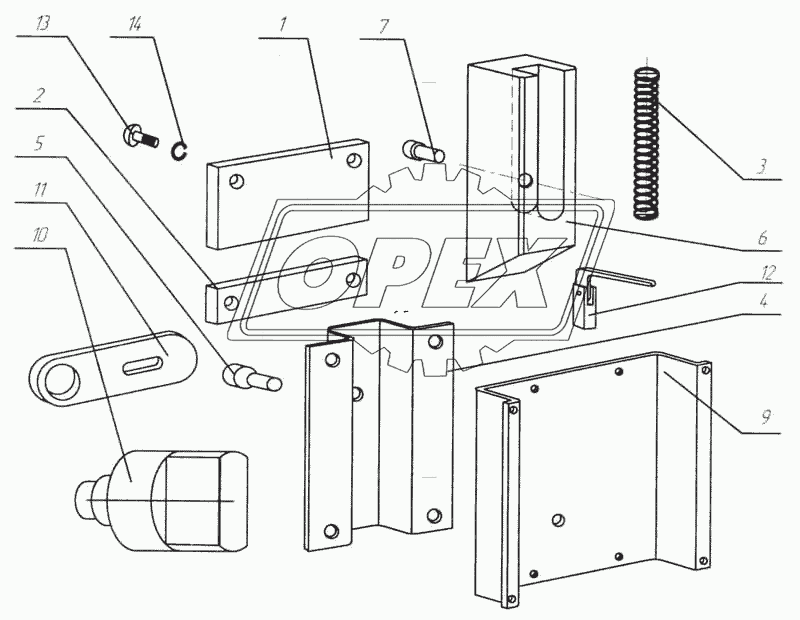 13
14
1
7
2
5
11
10
3
6
12
4
9
OPEX