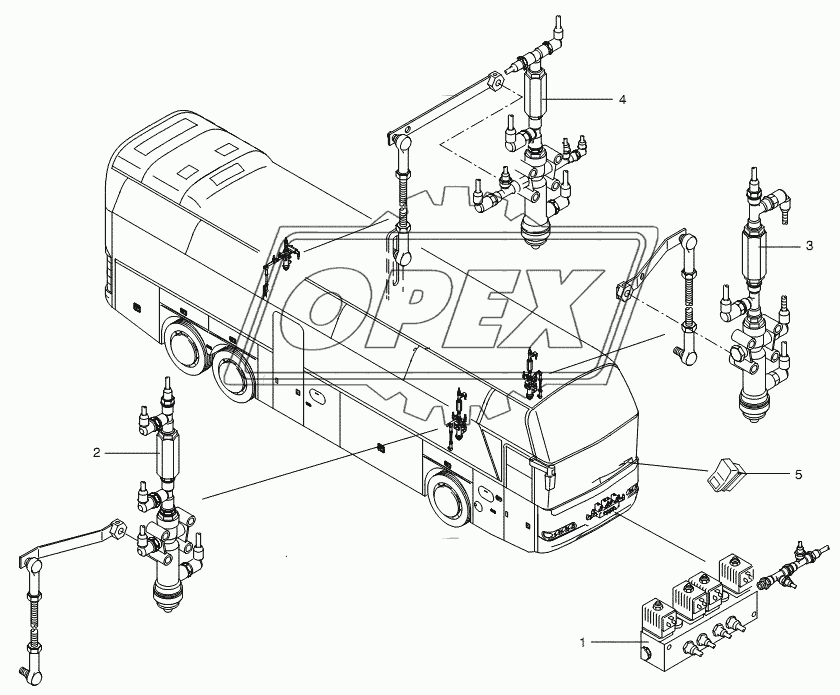 4
3
OPEX
2
5
1