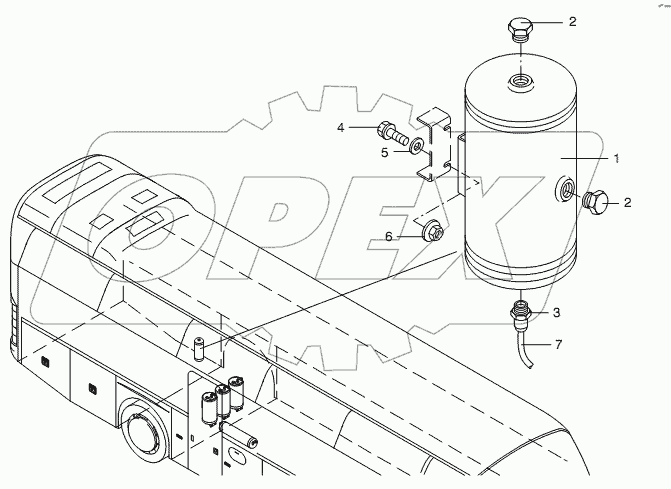 2
4
5
1
2
6
3
7
OPEX