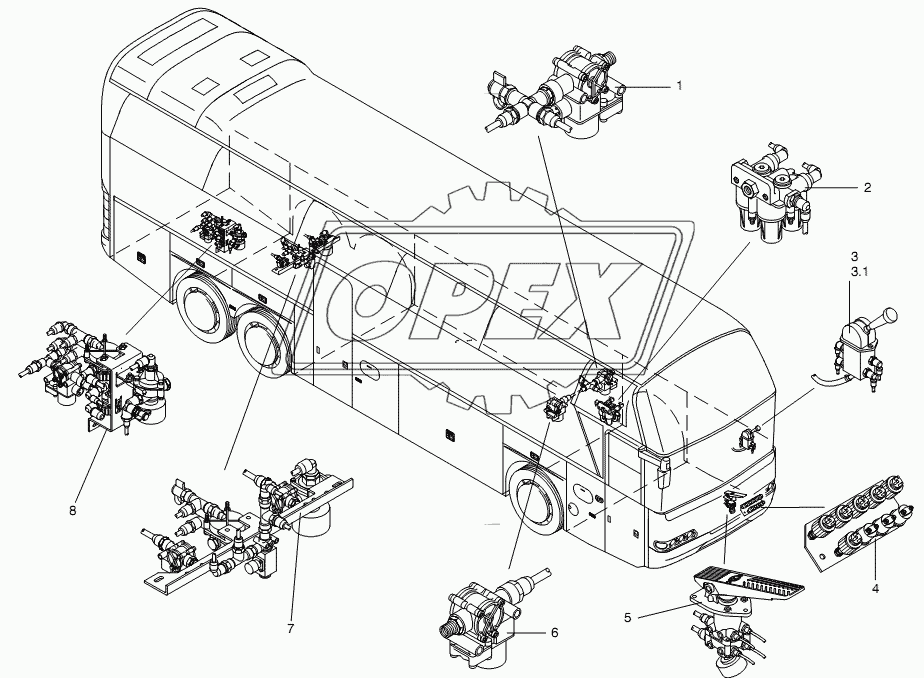 1
2
3
3.1
OPEX
8
7
6
5
4