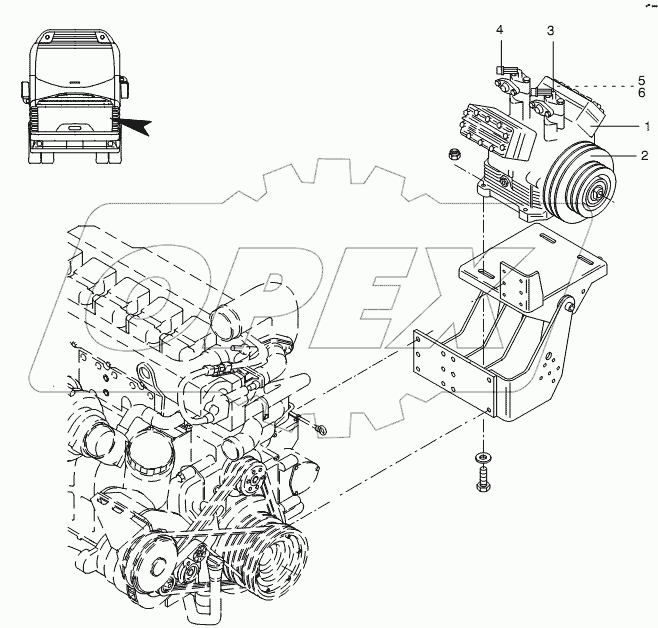 4
3
5
6
1
2
OPEX