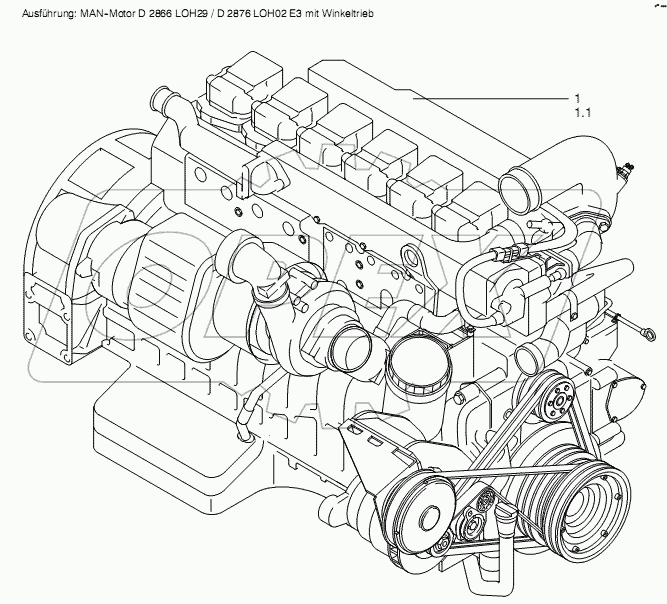 Ausführung: MAN-Motor D 2866 LOH29 / D 2876 LOH02 E3 mit Winkeltrieb

1
1.1