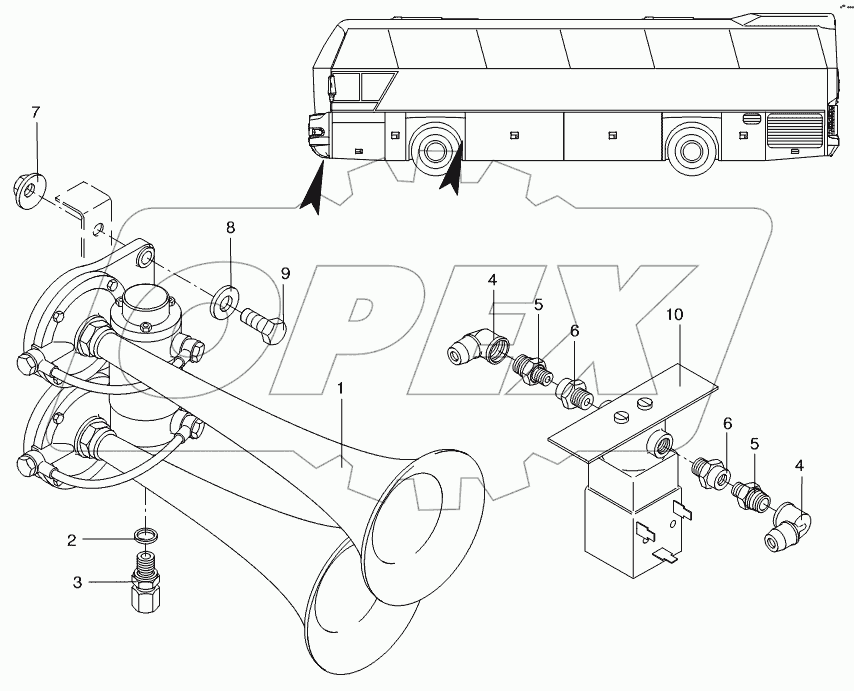 7
8
9
4
5
6
10
1
6
5
4
2
3
OPEX