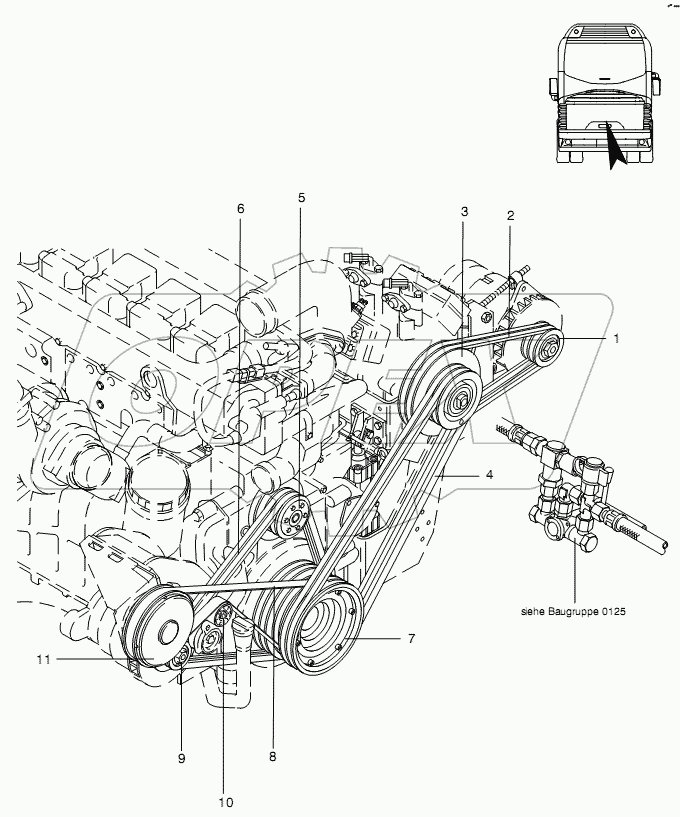 6
5
3
2
1
4
siehe Baugruppe 0125
7
11
9
8
10