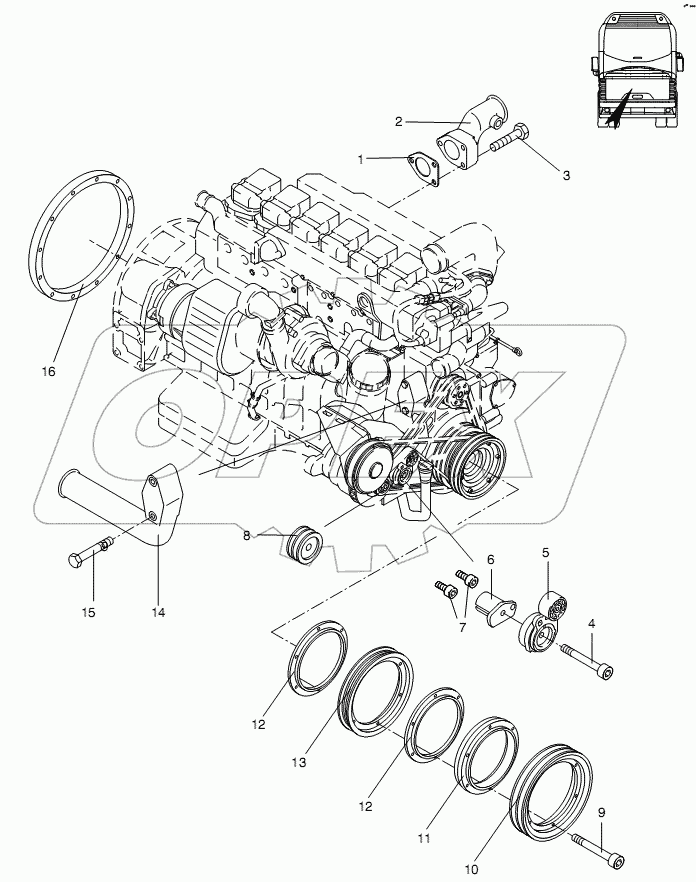 2
1
3
16
8
6
5
7
4
15
14
12
13
12
11
10
9