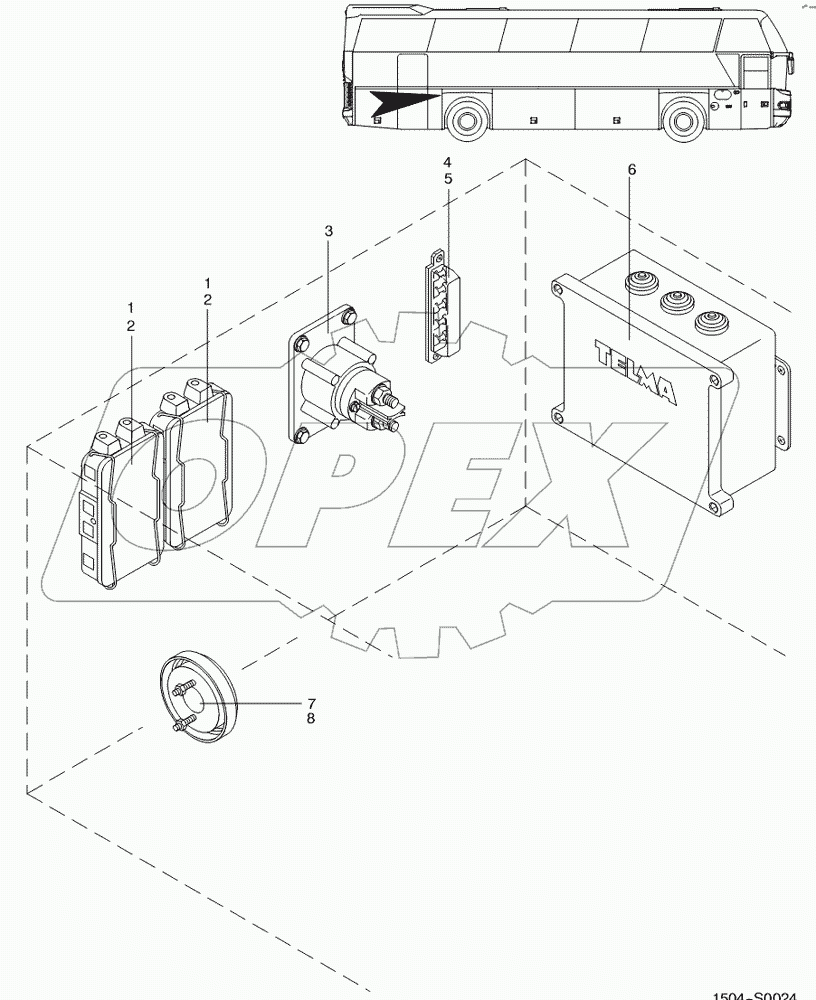 4
5
6
3
1
2
1
2
TELMA
OPEX
7
8
1504-S0024