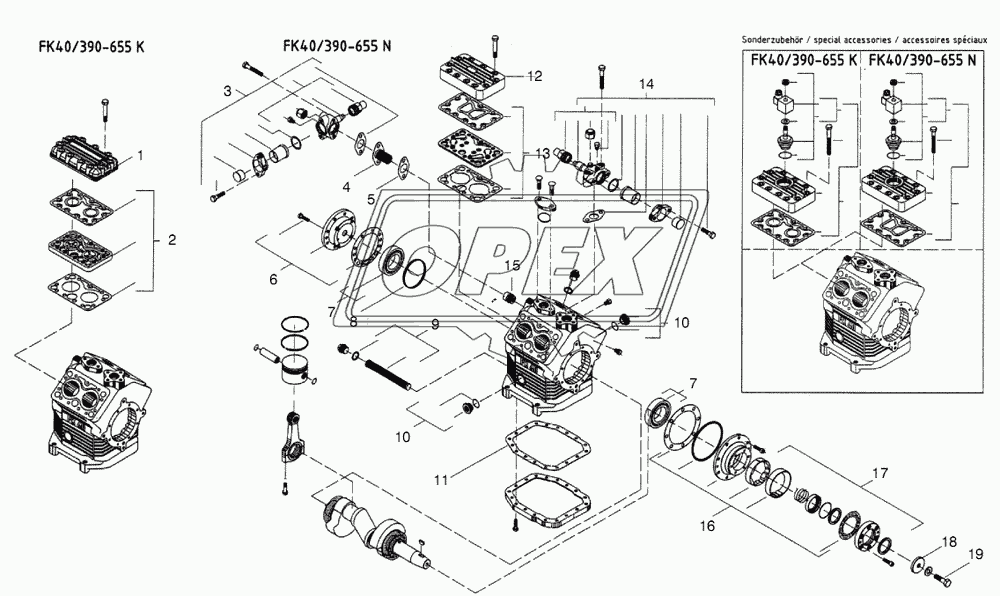 FK40/390-655 K

FK40/390-655 N

Sonderzubehör / special accessories / accessoires spéciaux

FK40/390-655 K

FK40/390-655 N

1
2
3
4
5
6
7
8
9
10
11
12
13
14
15
10
7
16
17
18
19

OPEX