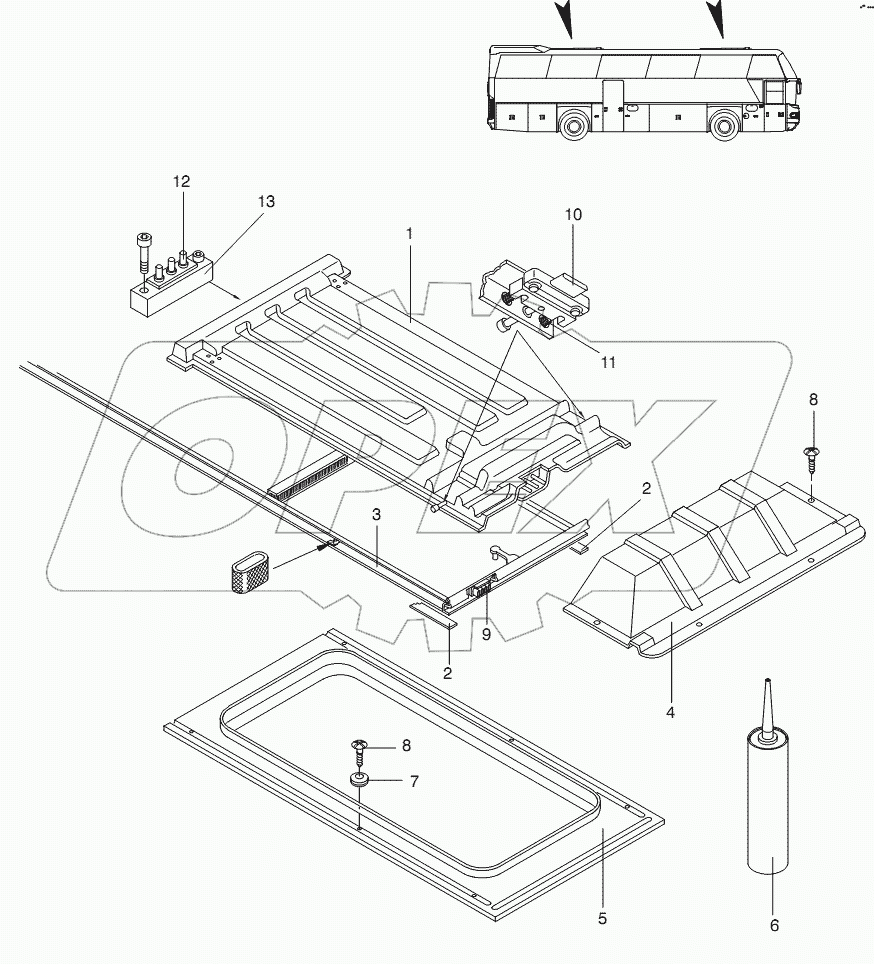 12
13
1
10
11
8
2
3
9
2
4
8
7
5
6
OPEX