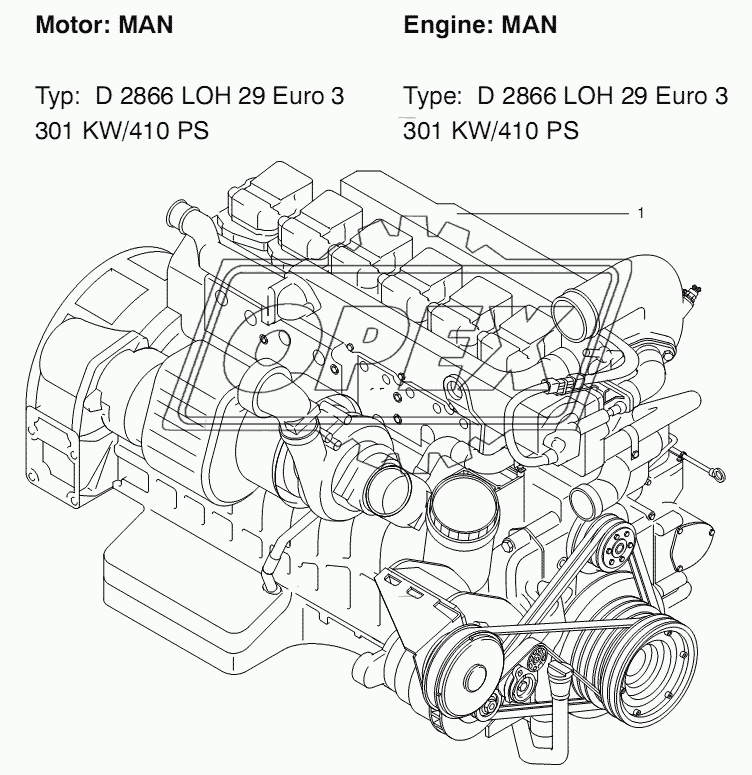 Motor: MAN

Typ: D 2866 LOH 29 Euro 3
301 KW/410 PS

Engine: MAN

Type: D 2866 LOH 29 Euro 3
301 KW/410 PS

1

OPEX