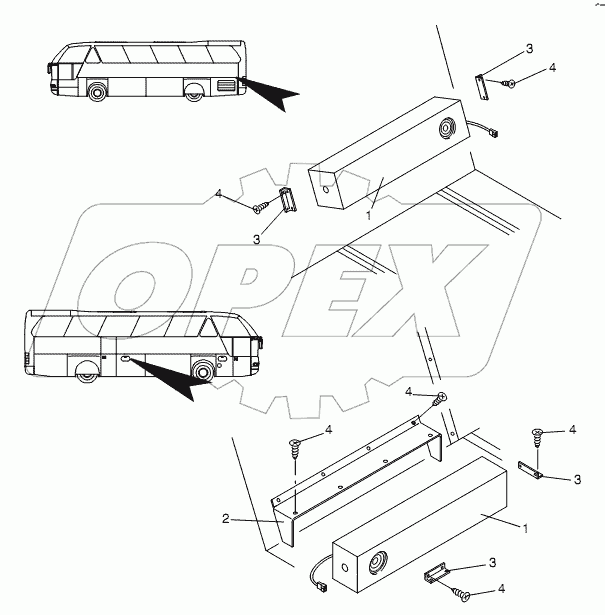 3
4
4
3
1
OPEX
4
4
4
3
2
1
3
4