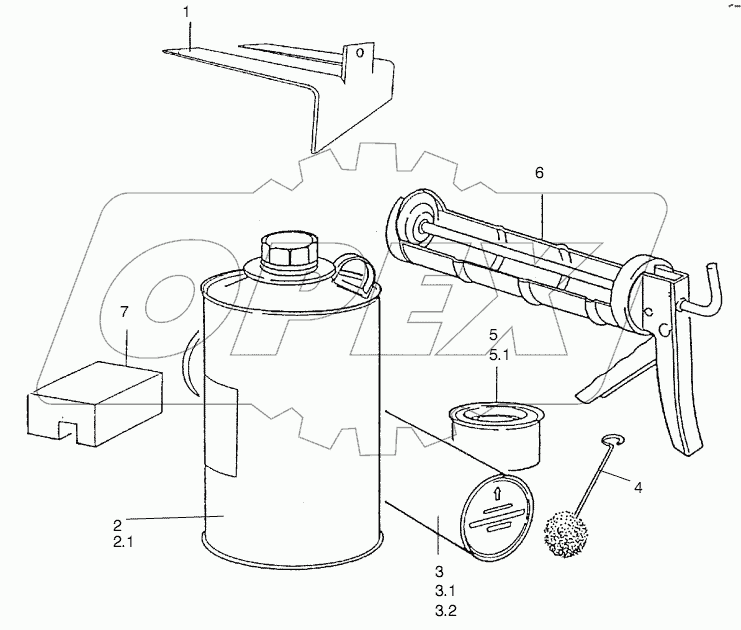 1

6

7

5
5.1

4

2
2.1

3
3.1
3.2

OPEX