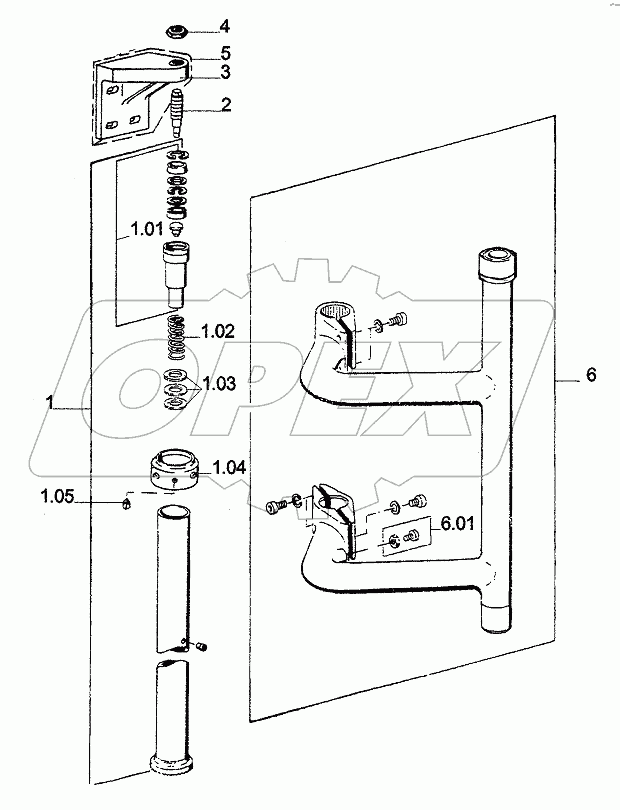 4
5
3
2
1.01
1.02
1.03
1
1.04
1.05
6
6.01
OPEX