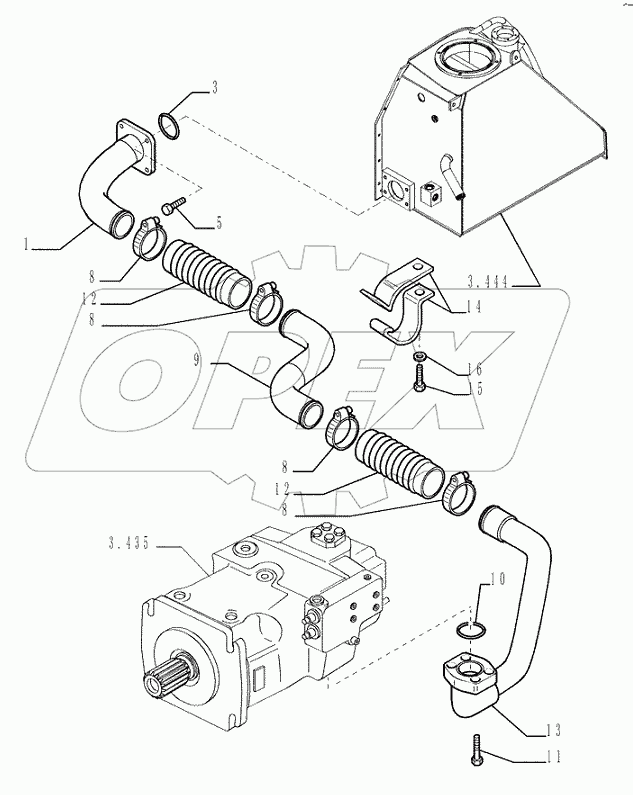 3
5
1
8
12
8
3.444
14
9
16
15
8
12
8
3.435
10
13
11
OPEX