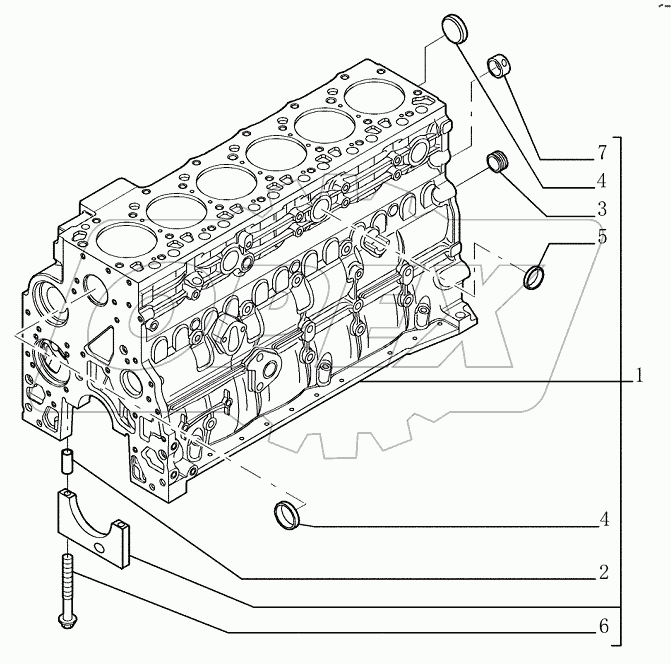 7
4
3
5
1
4
2
6