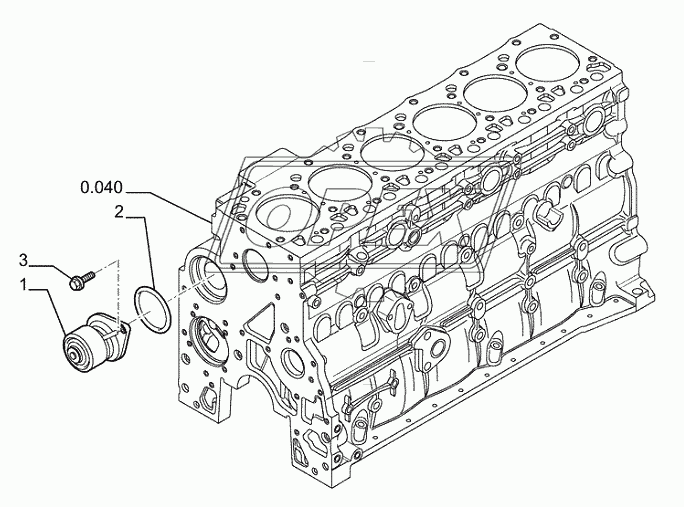 0.040
2
3
1