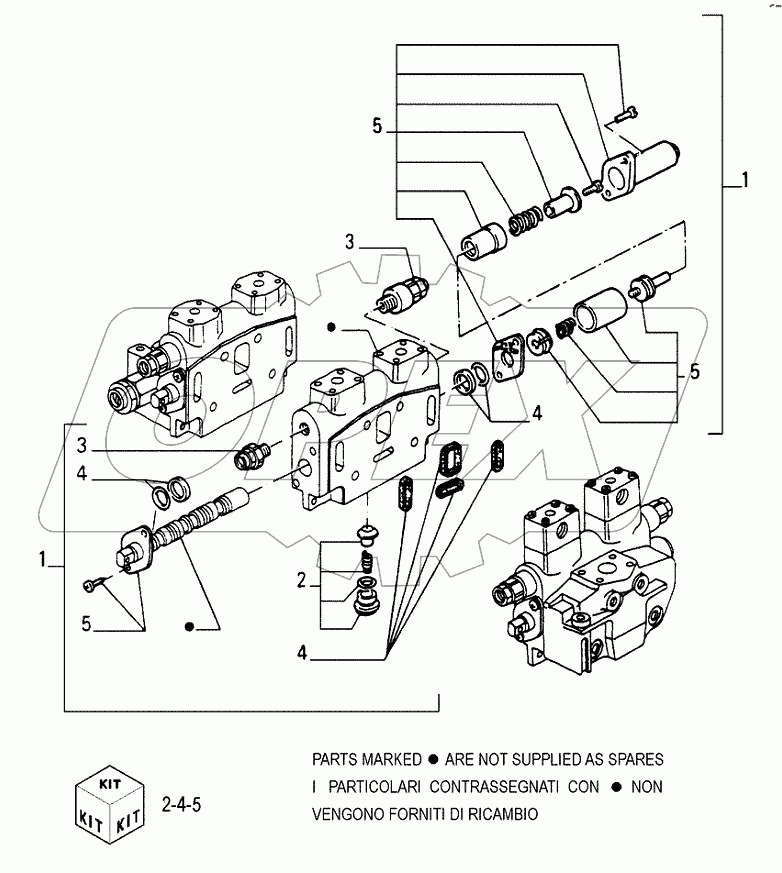 5
1
3
●
5
4
3
4
1
2
5
●
4

KIT
KIT KIT
2-4-5

PARTS MARKED ● ARE NOT SUPPLIED AS SPARES
I PARTICOLARI CONTRASSEGNATI CON ● NON VENGONO FORNITI DI RICAMBIO