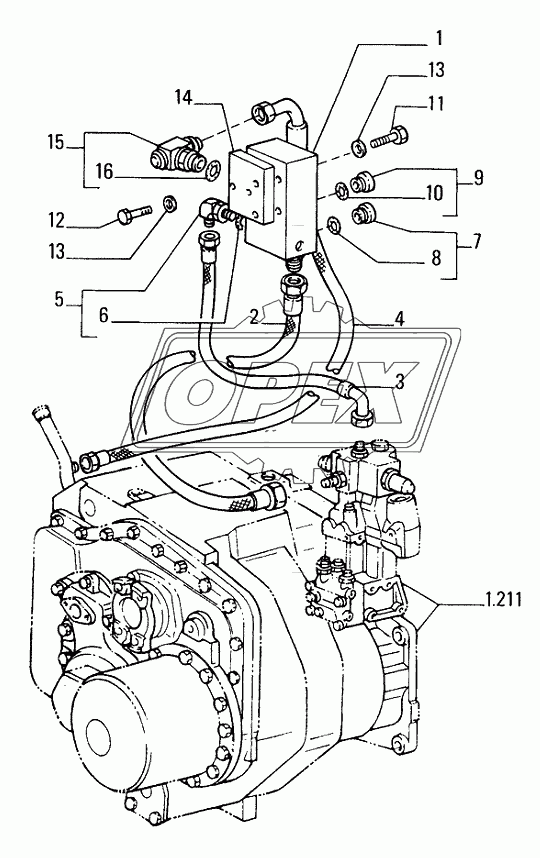 1
13
14
11
15
16
9
10
12
13
7
8
5
6
2
4
3
OPEX
1.211