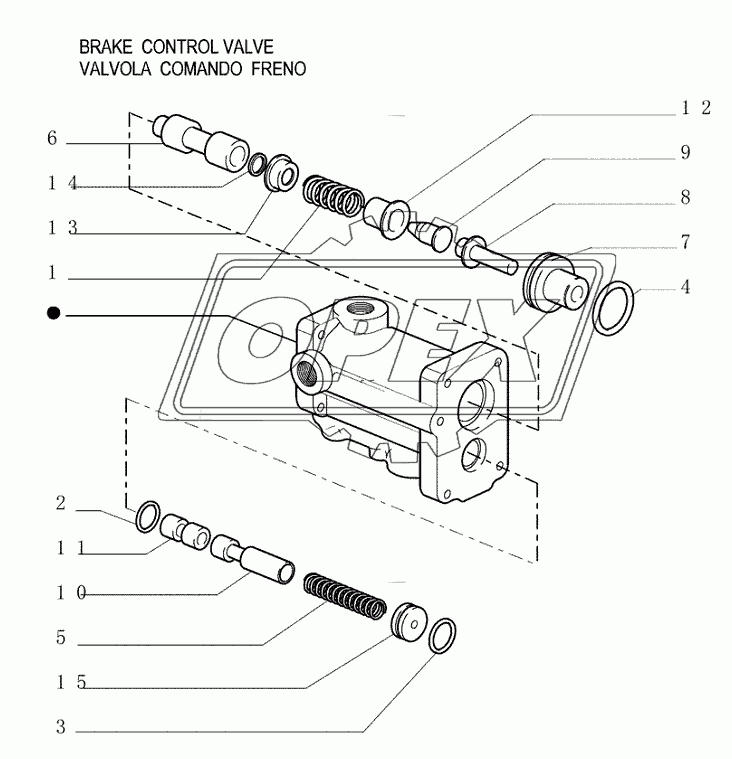 BRAKE CONTROL VALVE
VALVOLA COMANDO FRENO

6
14
13
1
12
9
8
7
4
OPEX
2
11
10
5
15
3