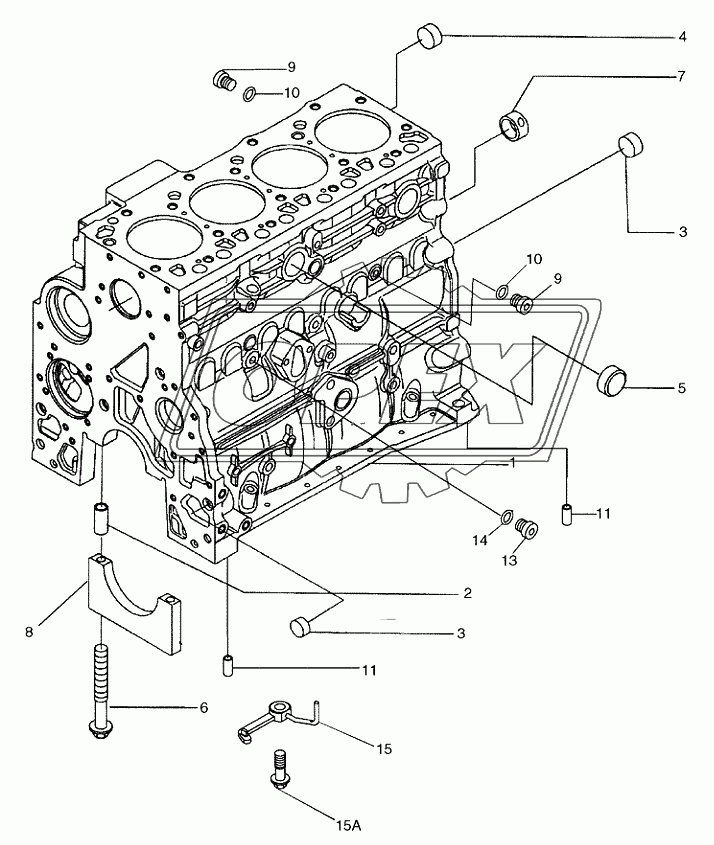 4
9
10
7
3
10
9
5
1
11
14
13
2
8
3
11
6
15
15A