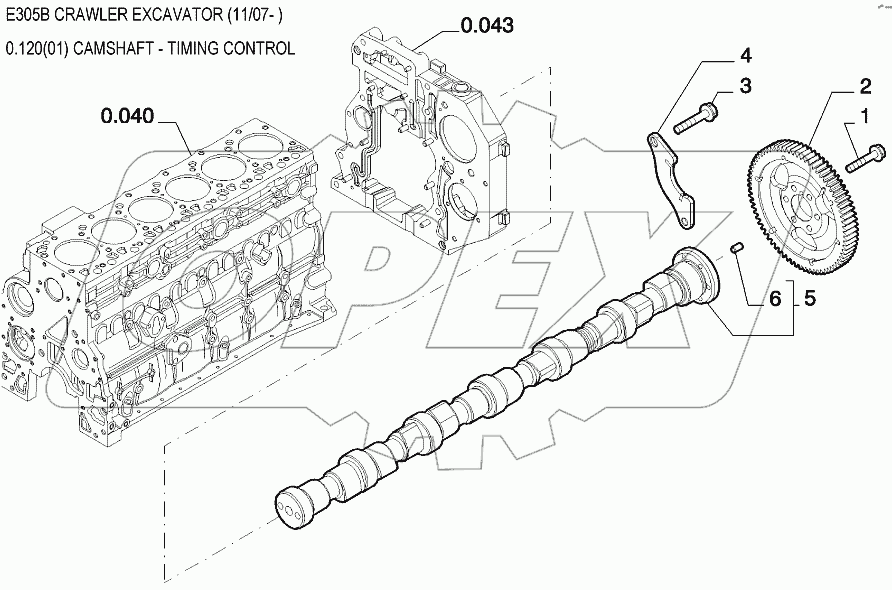 E305B CRAWLER EXCAVATOR (11/07- )

0.120(01) CAMSHAFT - TIMING CONTROL

0.043

0.040

4

3

2

1

6

5

OPEX