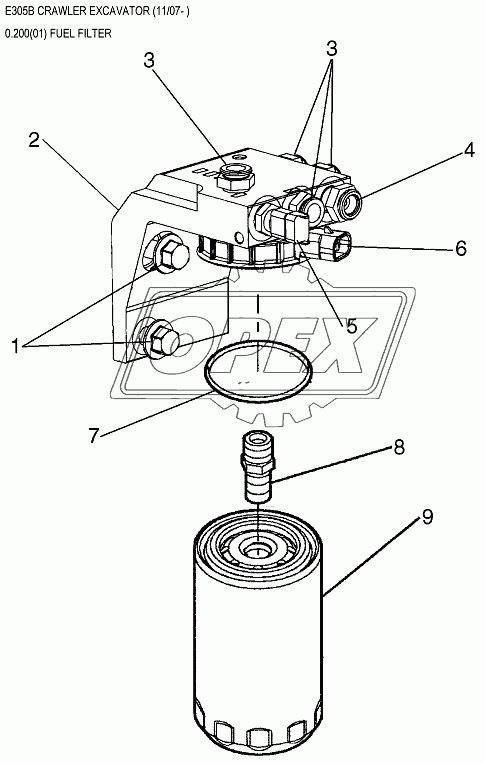 E305B CRAWLER EXCAVATOR (11/07- )

0.200(01) FUEL FILTER

3

3

2

4

6

5

1

OPEX

7

8

9