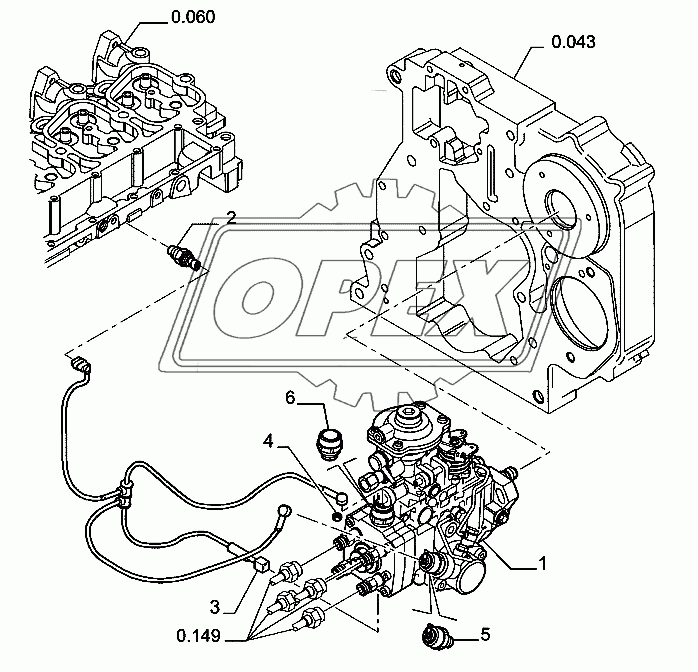 0.060
0.043
2
OPEX
6
4
1
3
0.149
5