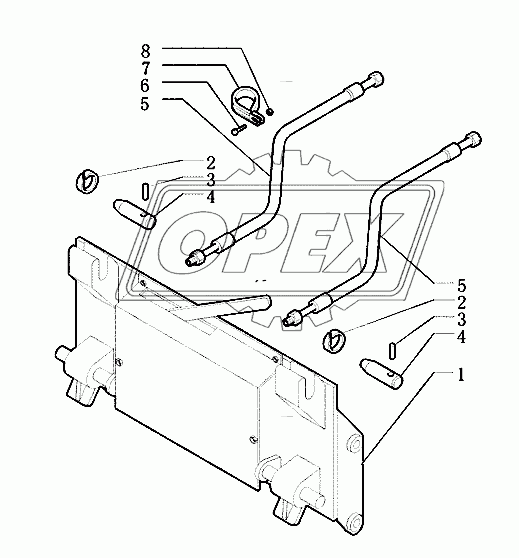 8
7
6
5
2
3
4
OPEX
5
2
3
4
1