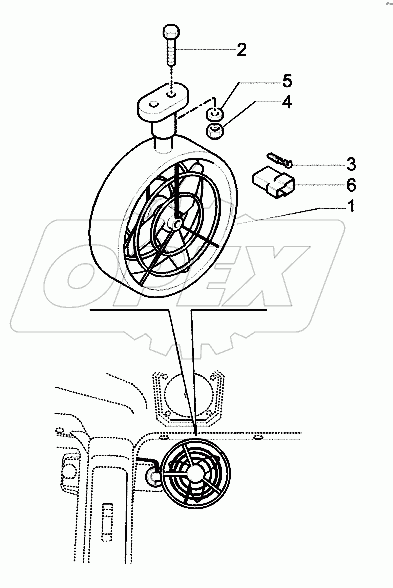 2
5
4
3
6
1
OPEX