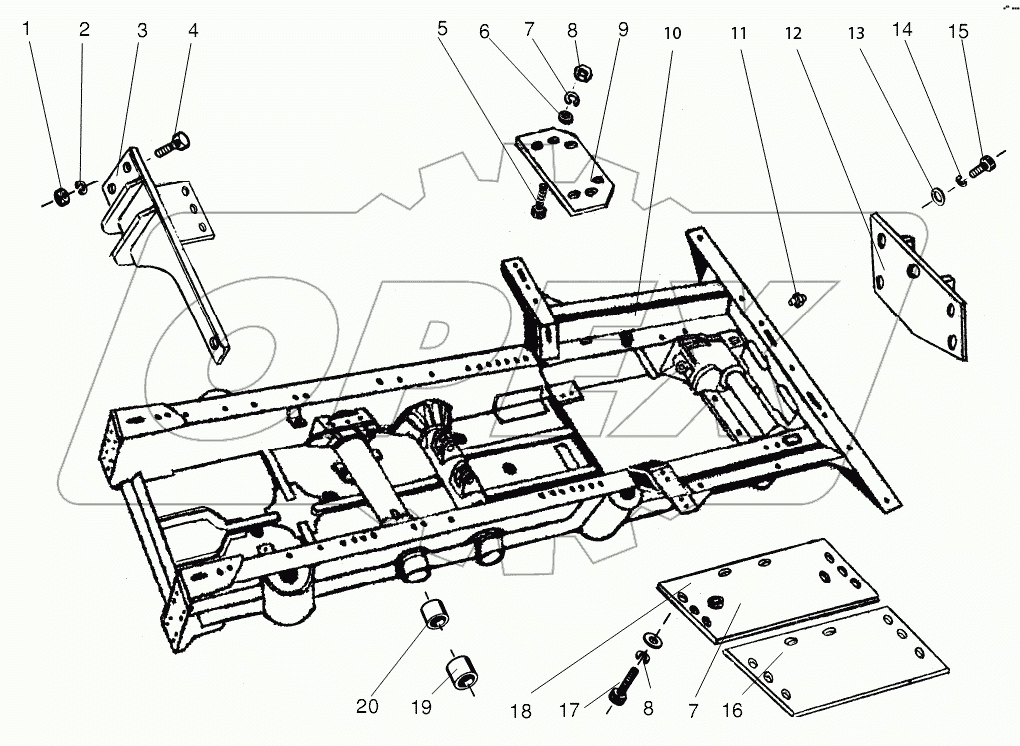 1 2 3 4 5 6 7 8 9 10 11 12 13 14 15

OPEX

20 19 18 17 8 7 16